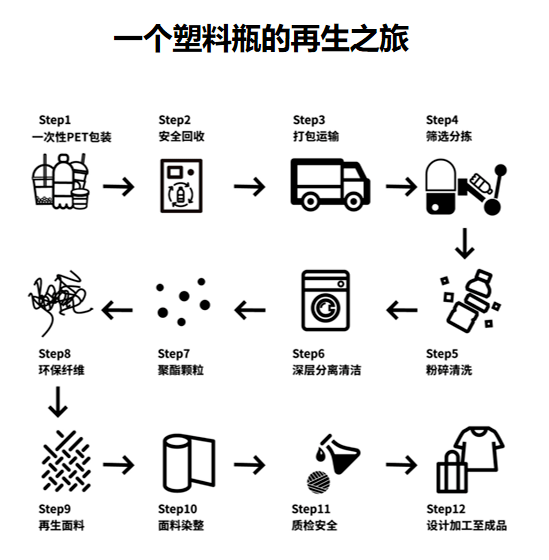 一个塑料瓶的再生之旅

Step1
一次性PET包装

Step2
安全回收

Step3
打包运输

Step4
筛选分拣

Step5
粉碎清洗

Step6
深层分离清洁

Step7
聚酯颗粒

Step8
环保纤维

Step9
再生面料

Step10
面料染整

Step11
质检安全

Step12
设计加工至成品