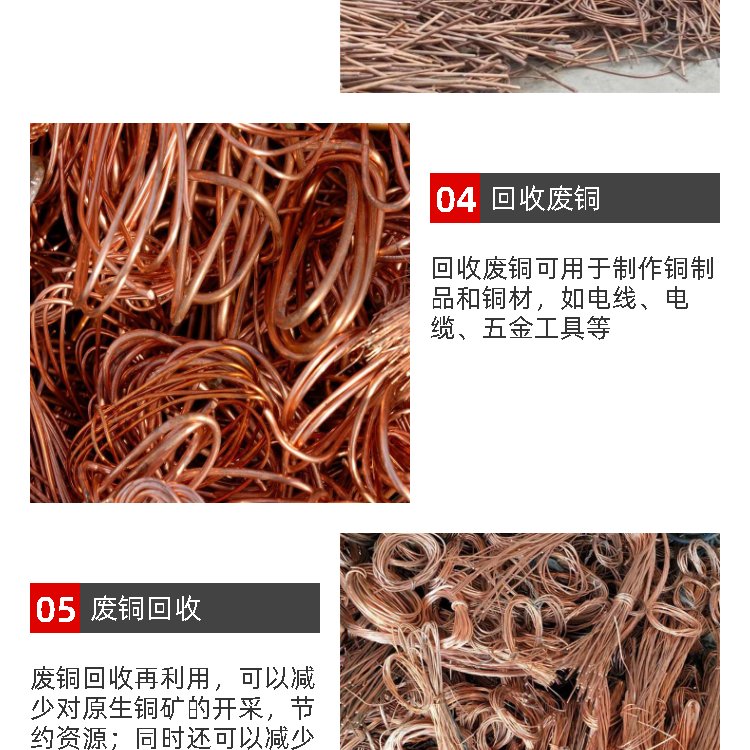 04 回收废铜

回收废铜可用于制作铜制品和铜材，如电线、电缆、五金工具等

05 废铜回收

废铜回收再利用，可以减少对原生铜矿的开采，节约资源；同时还可以减少