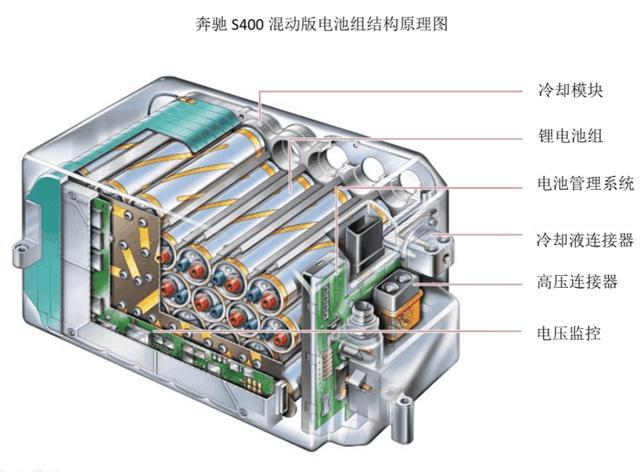 奔驰 S400 混动版电池组结构原理图

冷却模块

锂电池组

电池管理系统

冷却液连接器

高压连接器

电压监控